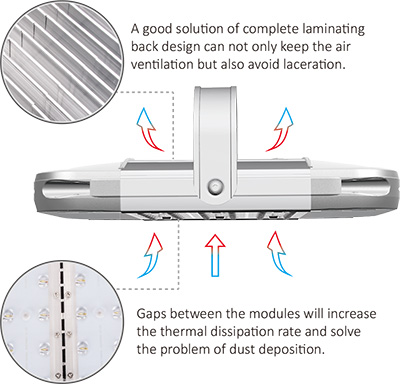 A good solution of complete laminating back design can not only keep the air ventilation but also avoid laceration.

Gaps between the modules will increase the thermal dissipation rate and solve the problem of dust deposition.