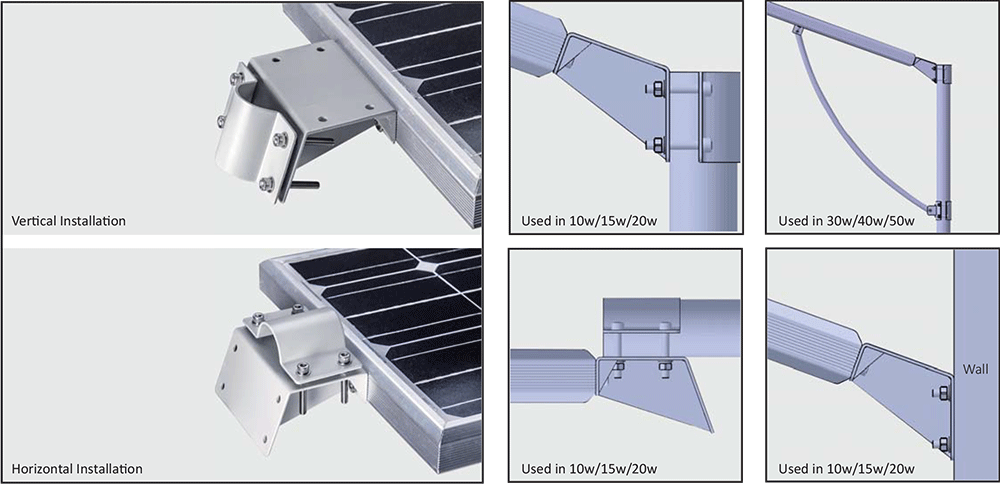 Vertical Installation

Horizontal Installation

Used in 10w/15w/20w

Used in 30w/40w/50w

Used in 10w/15w/20w

Wall

Used in 10w/15w/20w