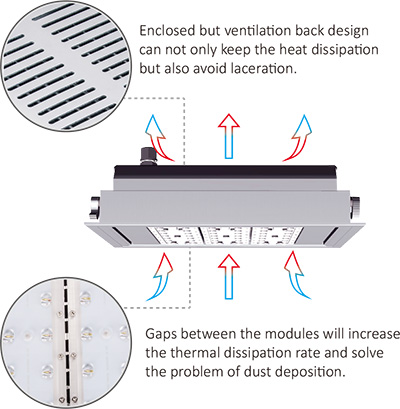 Enclosed but ventilation back design can not only keep the heat dissipation but also avoid laceration.

Gaps between the modules will increase the thermal dissipation rate and solve the problem of dust deposition.