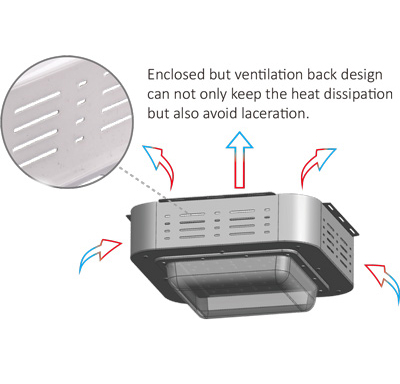 Enclosed but ventilation back design can not only keep the heat dissipation but also avoid laceration.